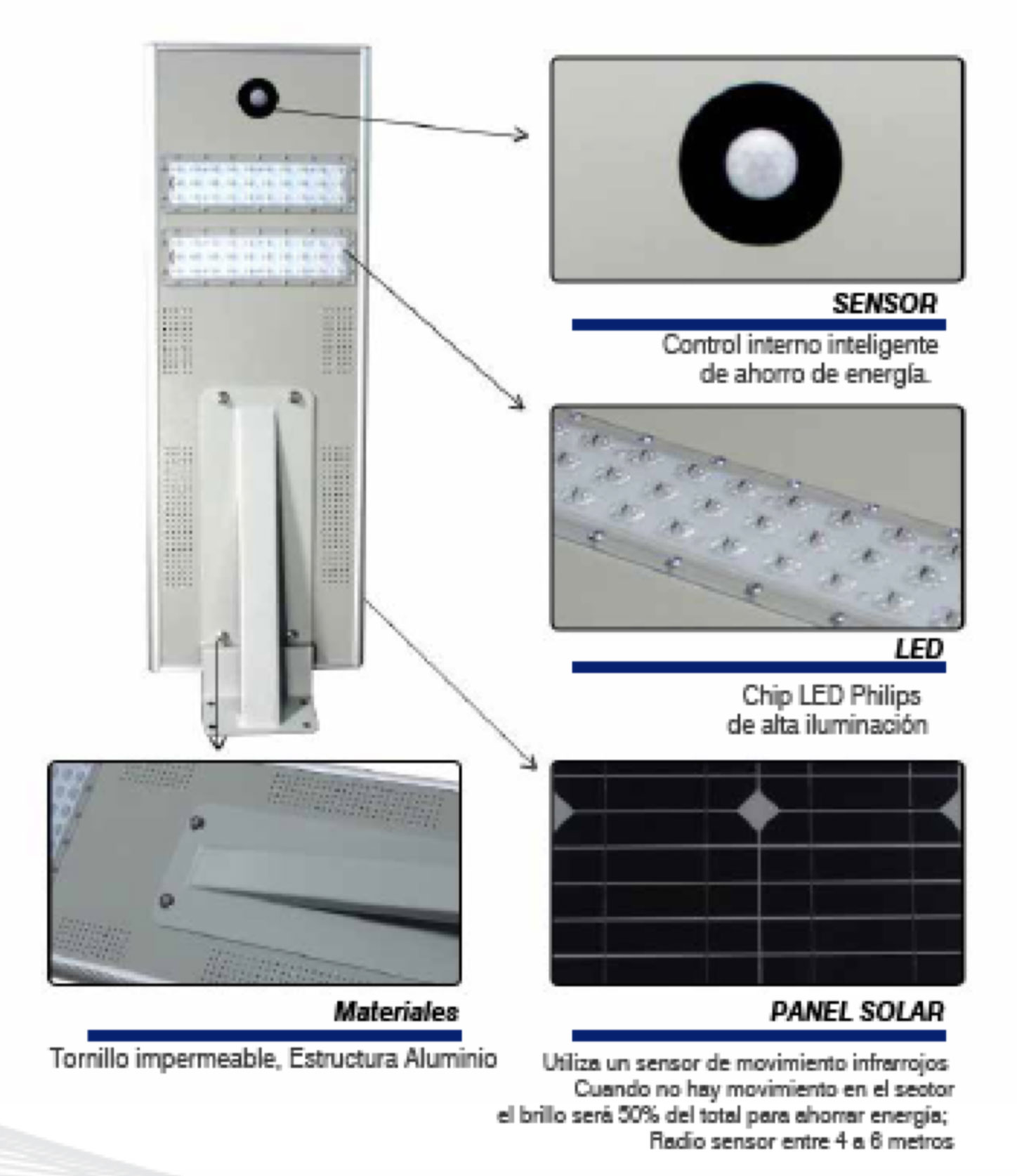 SENSOR

Control interno inteligente de ahorro de energía.

LED

Chip LED Philips de alta iluminación

Materiales

Tornillo impermeable, Estructura Aluminio

PANEL SOLAR

Utiliza un sensor de movimiento infrarrojos
Cuando no hay movimiento en el sector
el brillo será 50% del total para ahorrar energía;
Radio sensor entre 4 a 6 metros